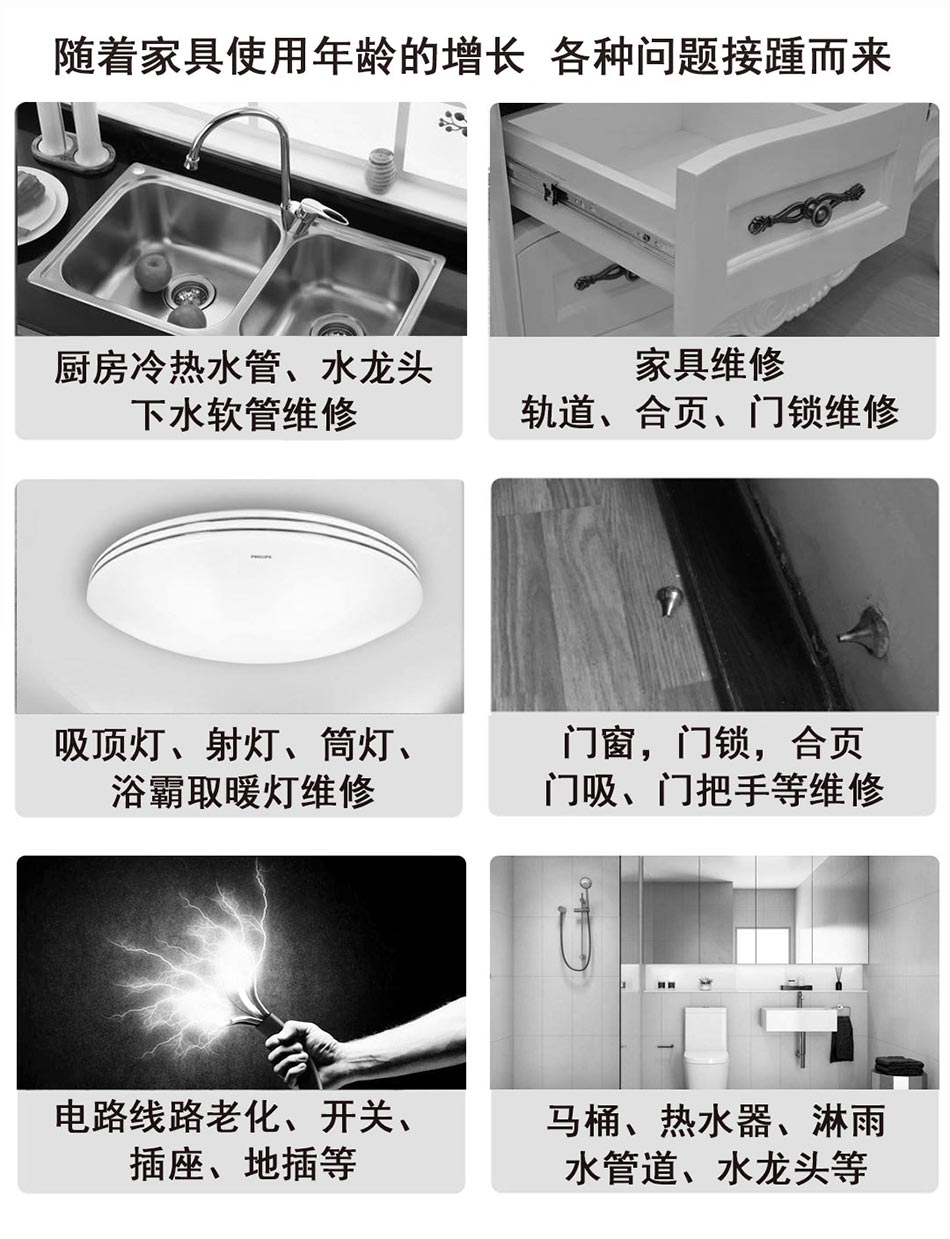 随着家具使用年龄的增长 各种问题接踵而来

厨房冷热水管、水龙头
下水软管维修

家具维修
轨道、合页、门锁维修

PHILIPS

吸顶灯、射灯、筒灯、
浴霸取暖灯维修

门窗，门锁，合页
门吸、门把手等维修

电路线路老化、开关、
插座、地插等

马桶、热水器、淋雨
水管道、水龙头等